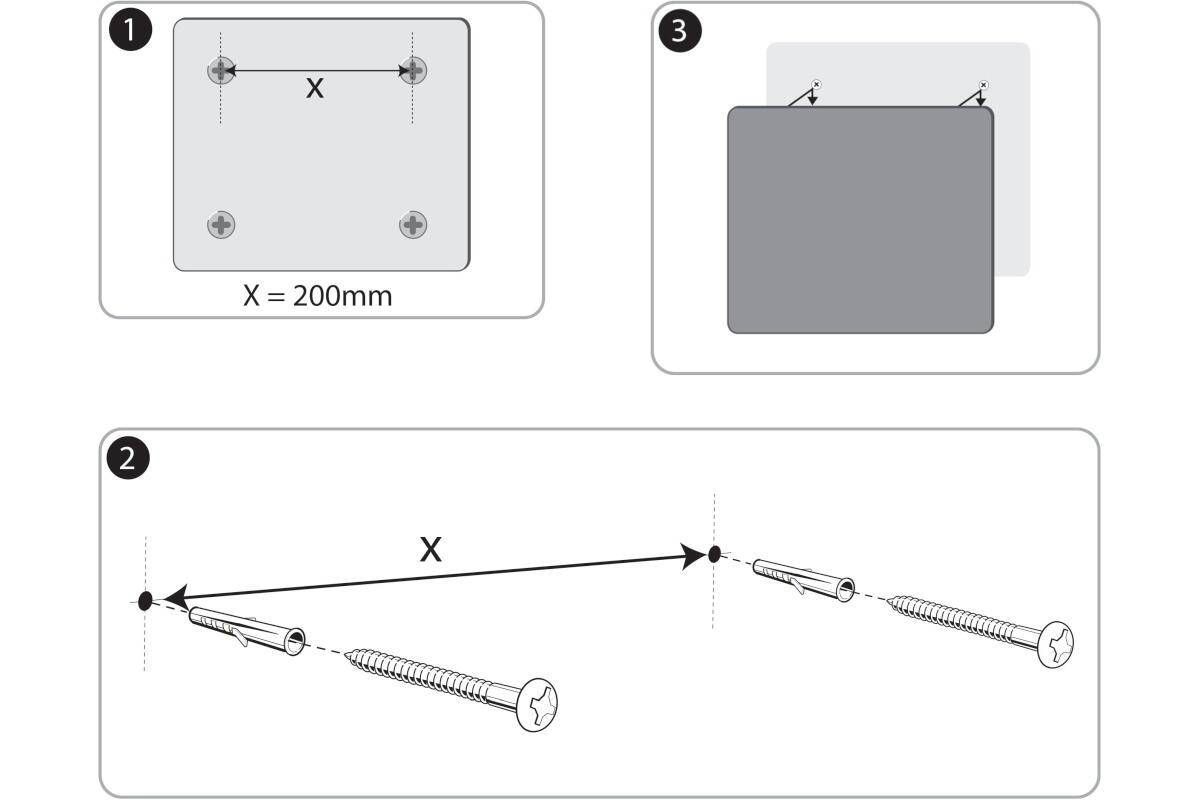 1

X

X = 200mm

3

2

X