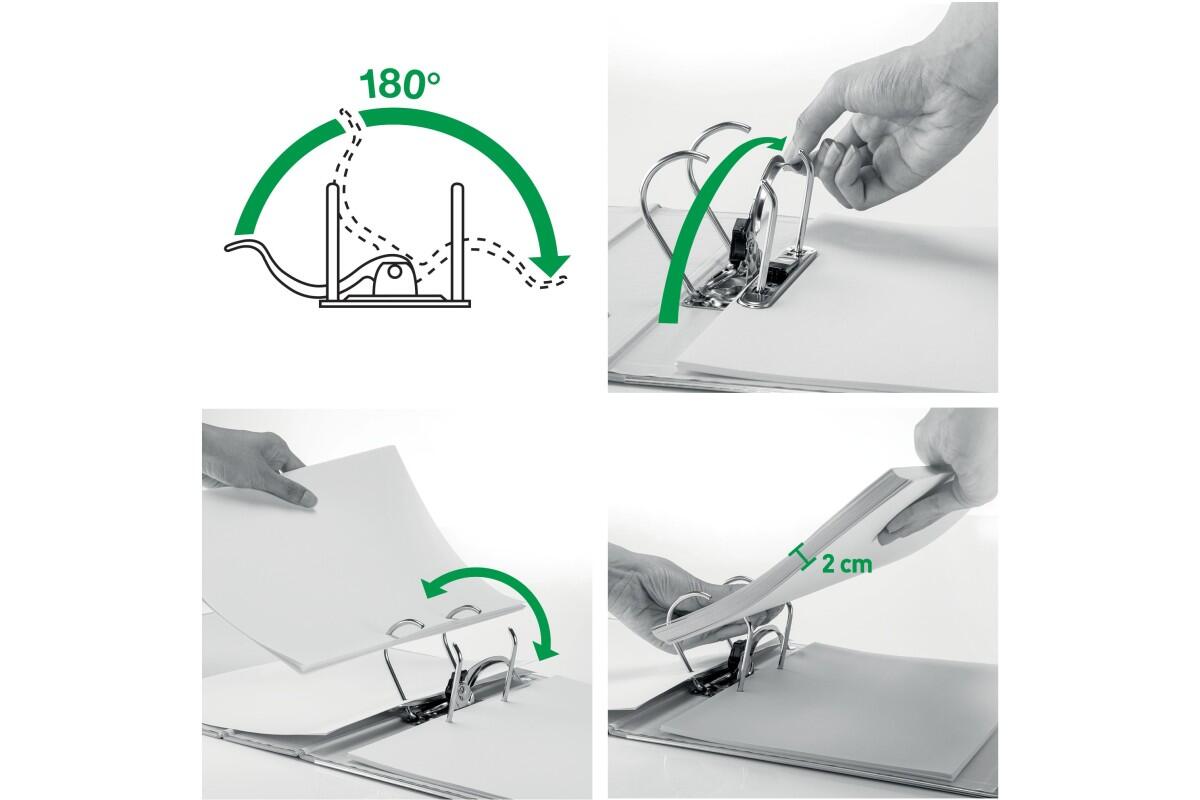 180°

2 cm