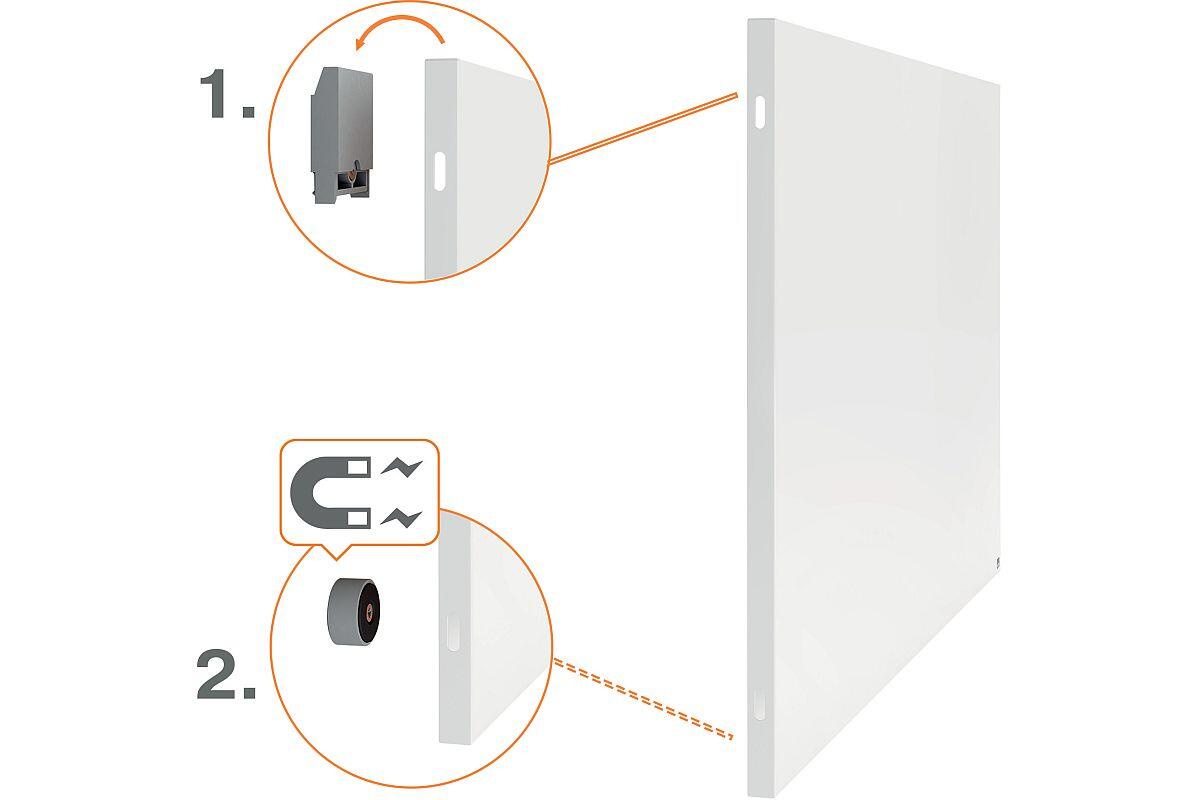 1.

2.