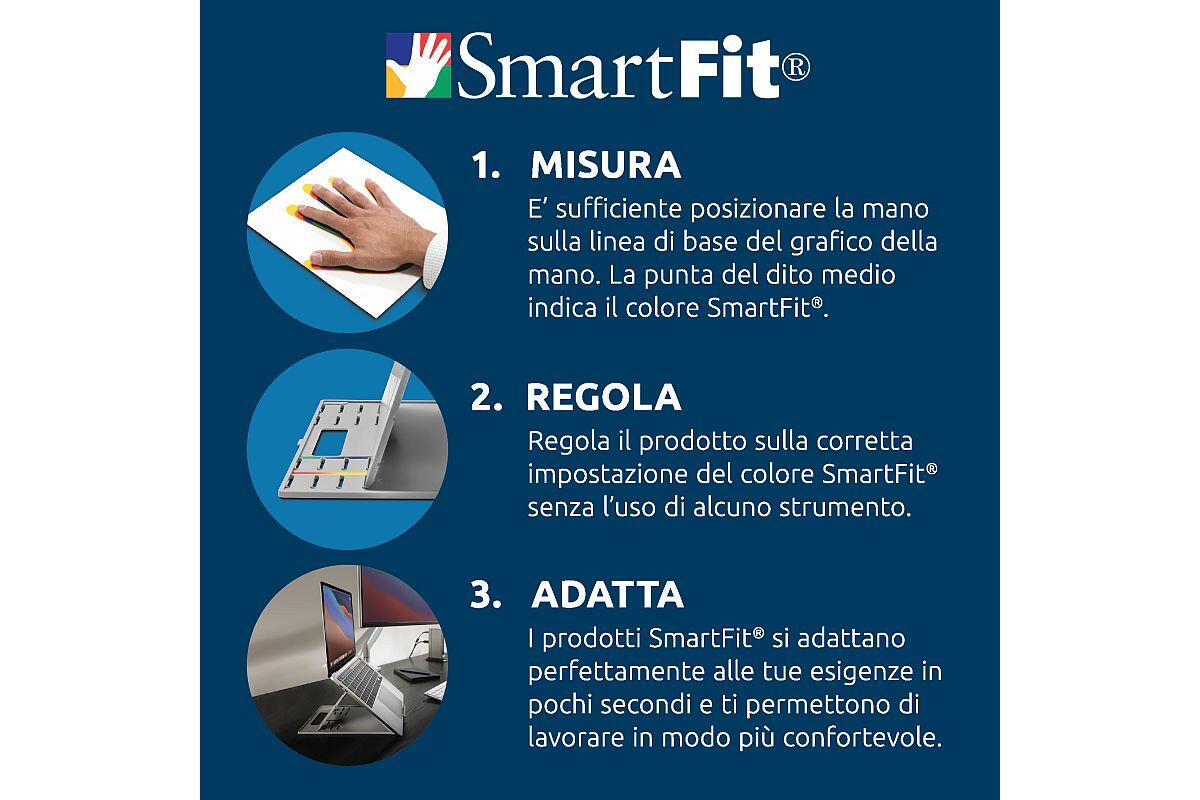 SmartFit®

1. MISURA

E' sufficiente posizionare la mano sulla linea di base del grafico della mano. La punta del dito medio indica il colore SmartFit®.

2. REGOLA

Regola il prodotto sulla corretta impostazione del colore SmartFit® senza l'uso di alcuno strumento.

3. ADATTA

I prodotti SmartFit® si adattano perfettamente alle tue esigenze in pochi secondi e ti permettono di lavorare in modo più confortevole.