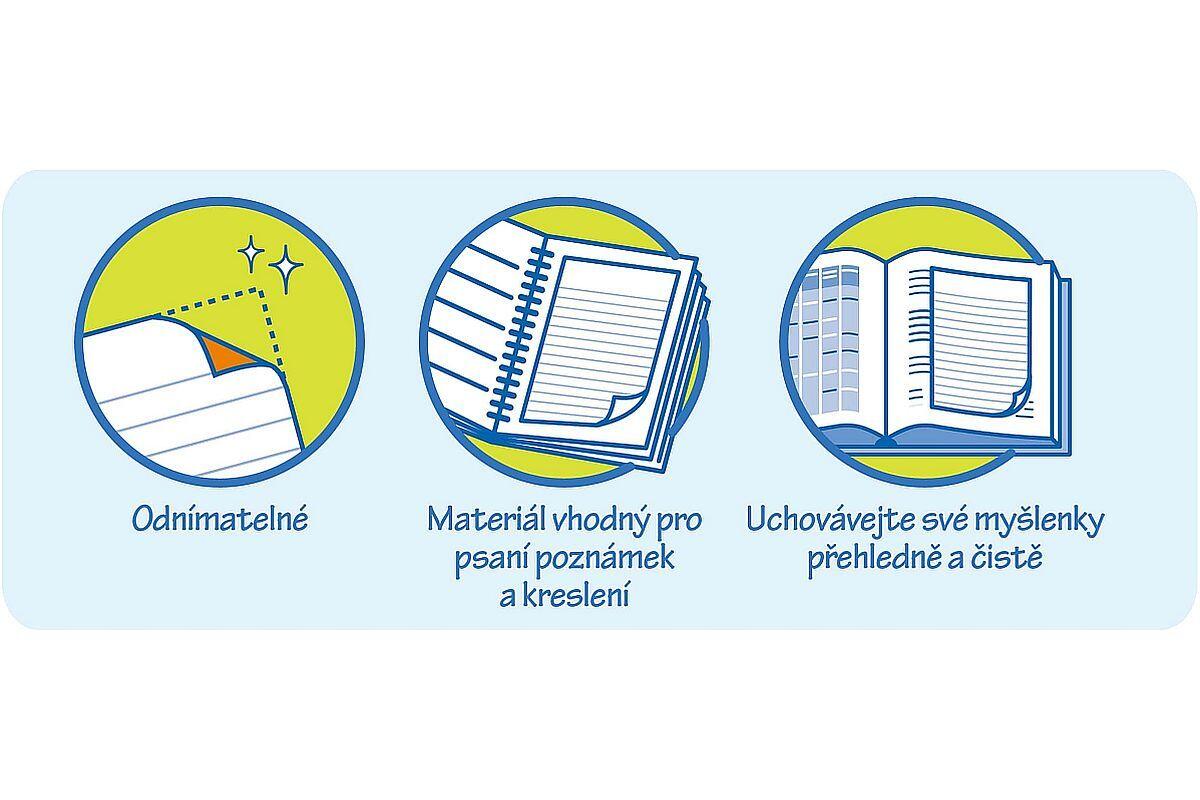 Odnímatelné

Materiál vhodný pro psaní poznámek a kreslení

Uchovávejte své myšlenky přehledně a čistě