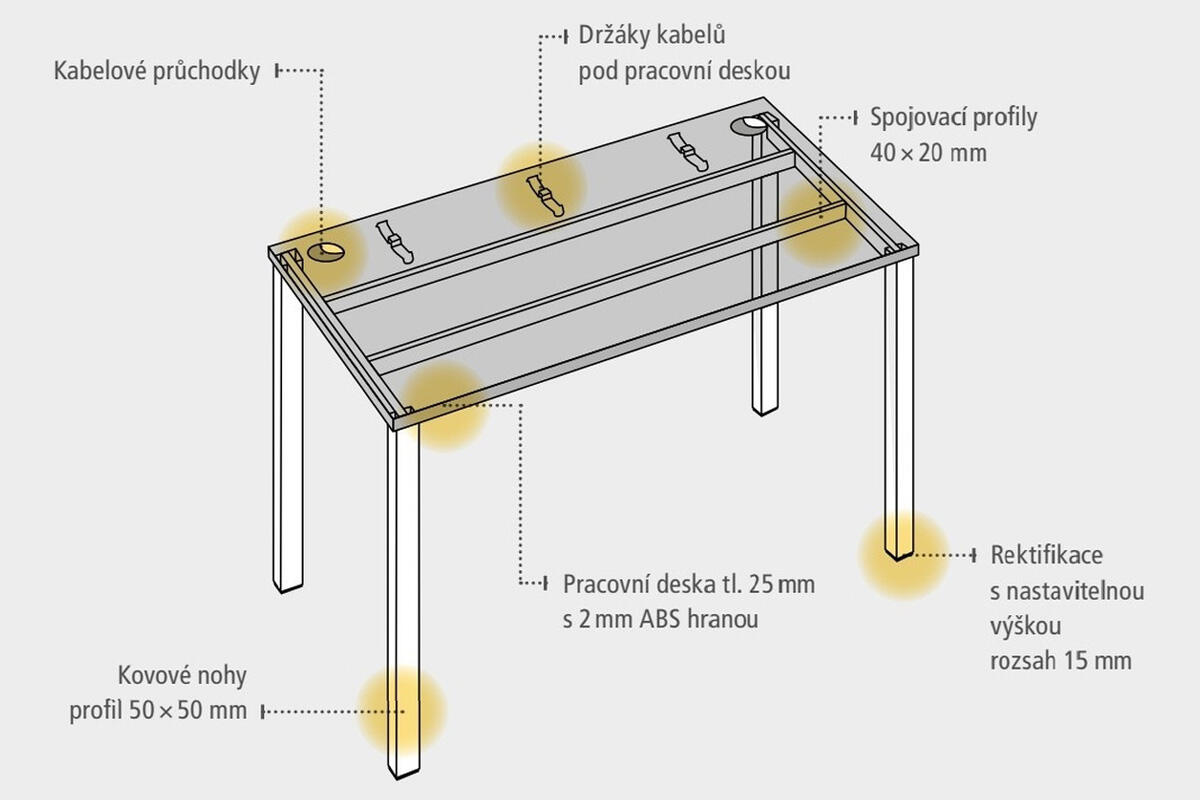 Kabelové průchodky

Držáky kabelů
pod pracovní deskou

Spojovací profily
40 × 20 mm

Pracovní deska tl. 25 mm
s 2 mm ABS hranou

Rektifikace
s nastavitelnou
výškou
rozsah 15 mm

Kovové nohy
profil 50 × 50 mm