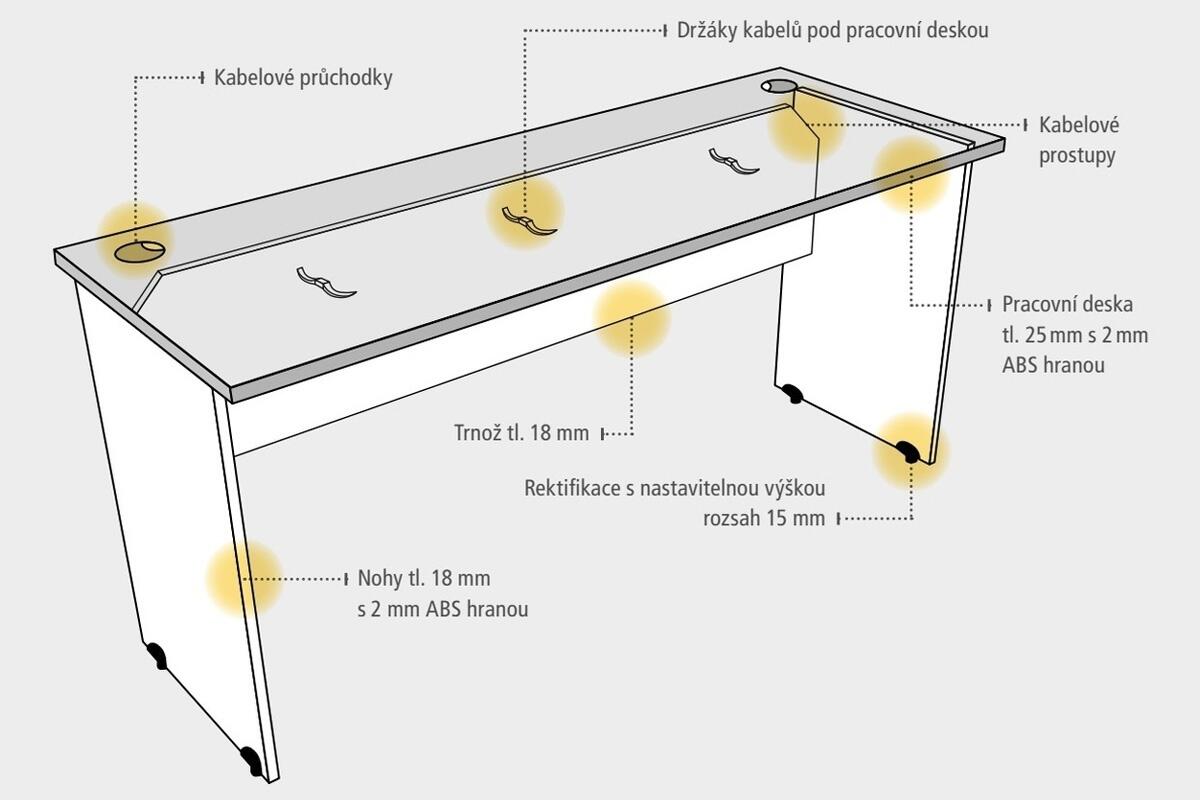 Držáky kabelů pod pracovní deskou

Kabelové průchodky

Kabelové prostupy

Pracovní deska tl. 25 mm s 2 mm ABS hranou

Trnož tl. 18 mm

Rektifikace s nastavitelnou výškou rozsah 15 mm

Nohy tl. 18 mm s 2 mm ABS hranou