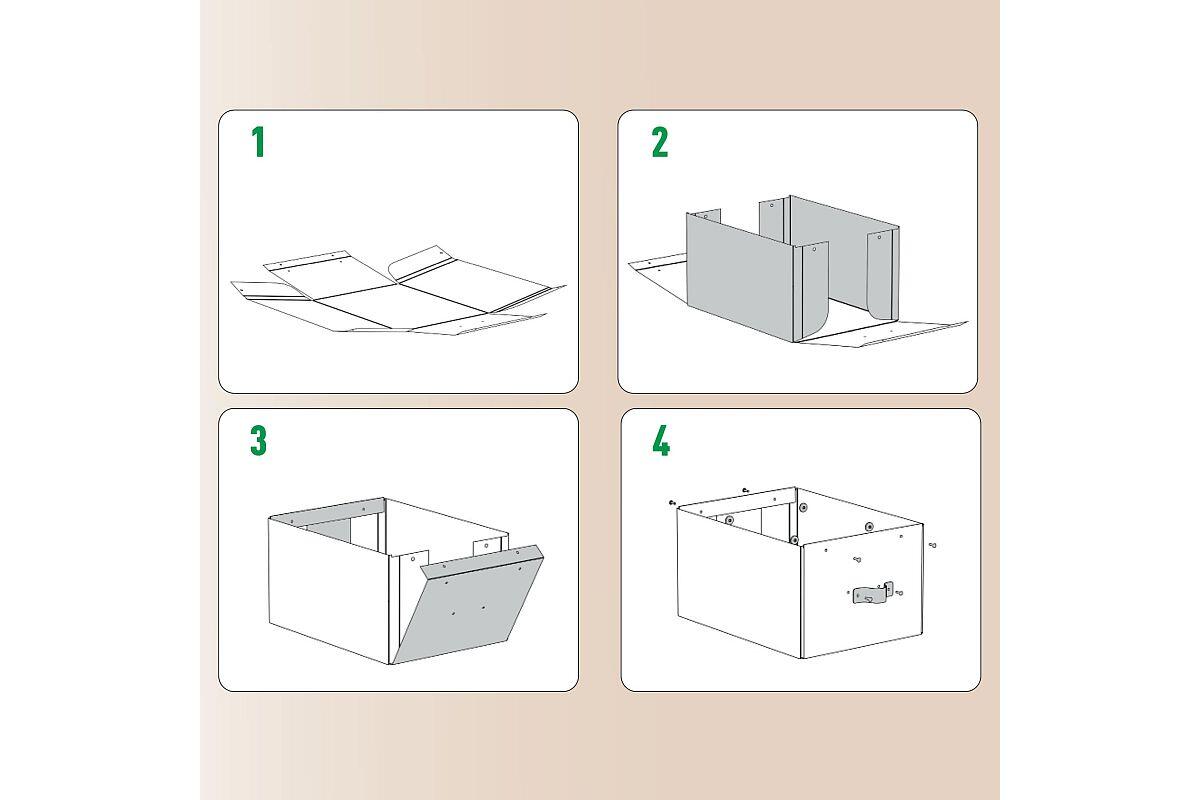 1

2

3

4