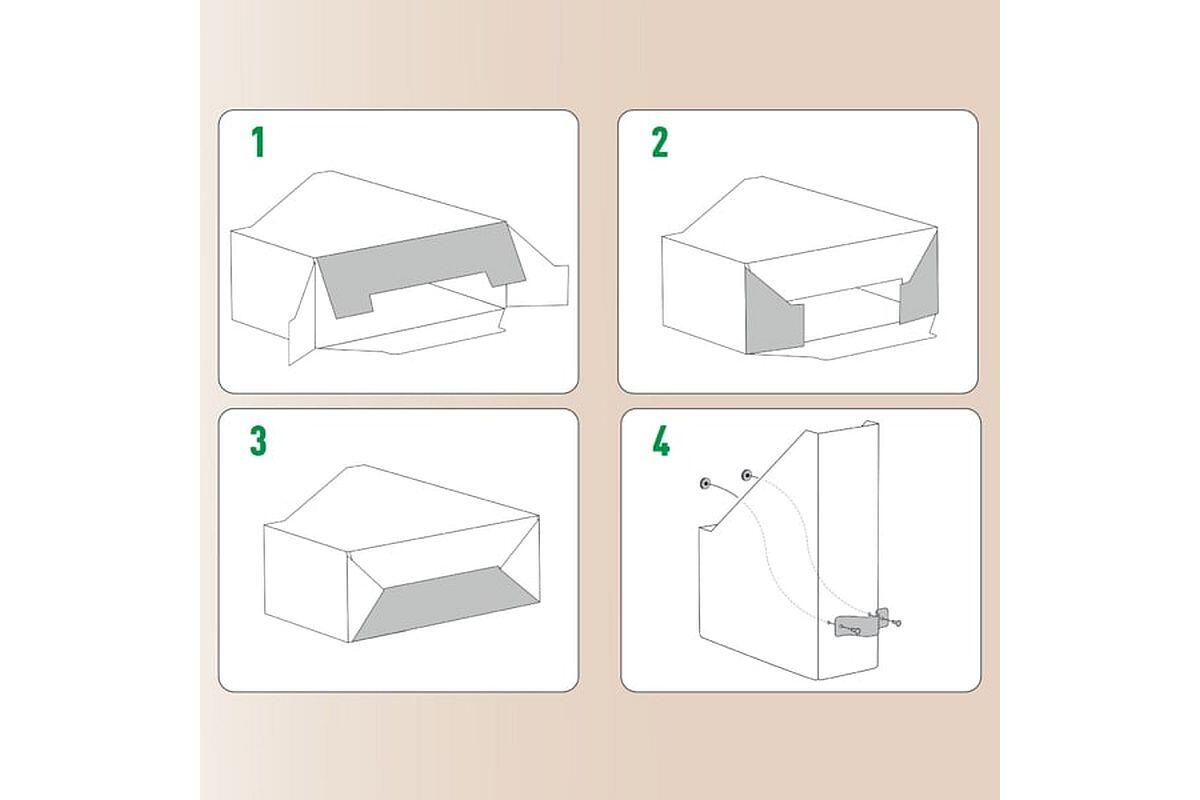 1

2

3

4